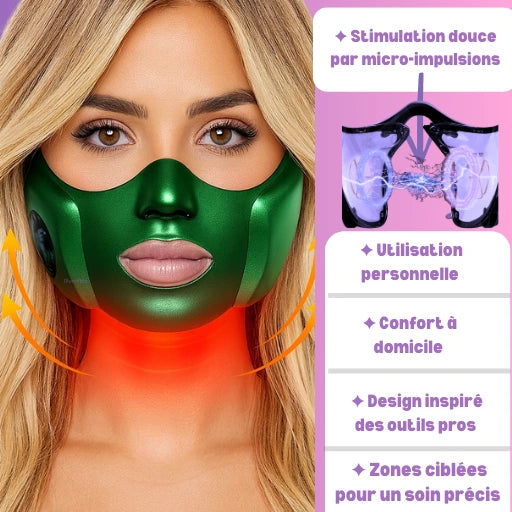 ✦ Stimulation douce par micro-impulsions

✦ Utilisation personnelle

✦ Confort à domicile

✦ Design inspiré des outils pros

✦ Zones ciblées pour un soin précis