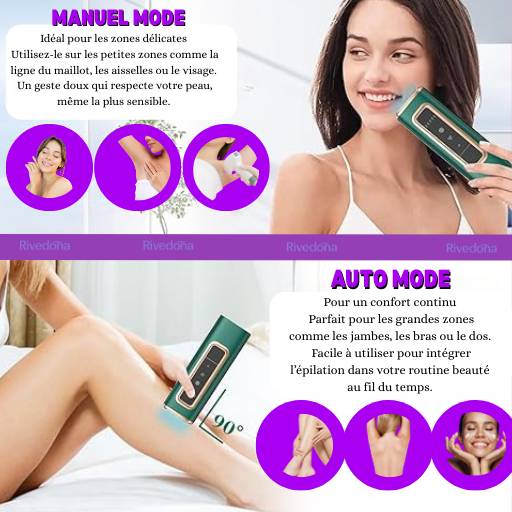 MANUEL MODE

Idéal pour les zones délicates
Utilisez-le sur les petites zones comme la ligne du maillot, les aisselles ou le visage.
Un geste doux qui respecte votre peau, même la plus sensible.

Rivedona Rivedona Rivedona Rivedona

AUTO MODE

Pour un confort continu
Parfait pour les grandes zones comme les jambes, les bras ou le dos.
Facile à utiliser pour intégrer l'épilation dans votre routine beauté au fil du temps.

90°