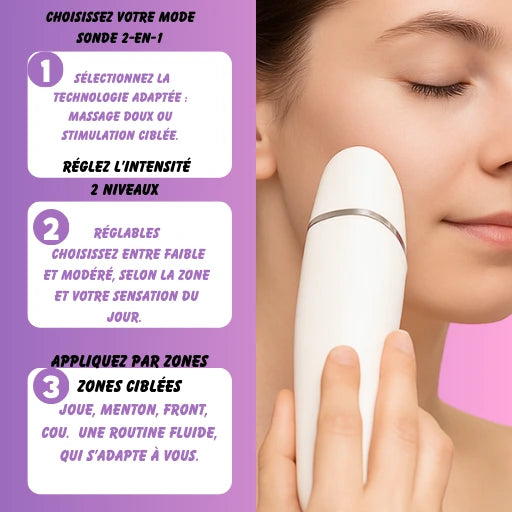 CHOISISSEZ VOTRE MODE
SONDE 2-EN-1

1

SÉLECTIONNEZ LA TECHNOLOGIE ADAPTÉE : MASSAGE DOUX OU STIMULATION CIBLÉE.

RÉGLEZ L'INTENSITÉ
2 NIVEAUX

2

RÉGLABLES
CHOISISSEZ ENTRE FAIBLE ET MODÉRÉ, SELON LA ZONE ET VOTRE SENSATION DU JOUR.

APPLIQUEZ PAR ZONES

3

ZONES CIBLÉES
JOUE, MENTON, FRONT, COU. UNE ROUTINE FLUIDE, QUI S'ADAPTE À VOUS.