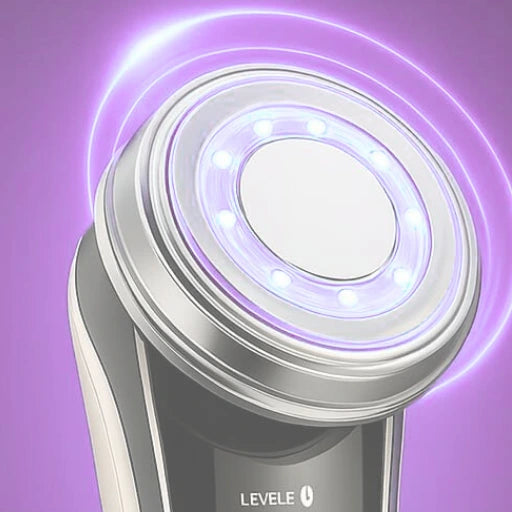 LEVELE