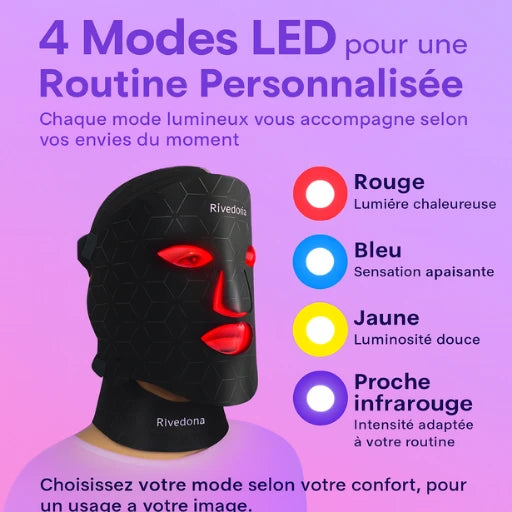 4 Modes LED pour une Routine Personnalisée

Chaque mode lumineux vous accompagne selon vos envies du moment

Rivedona

Rivedona

Rouge
Lumiére chaleureuse

Bleu
Sensation apaisante

Jaune
Luminosité douce

Proche infrarouge
Intensité adaptée à votre routine

Choisissez votre mode selon votre confort, pour un usage a votre image.