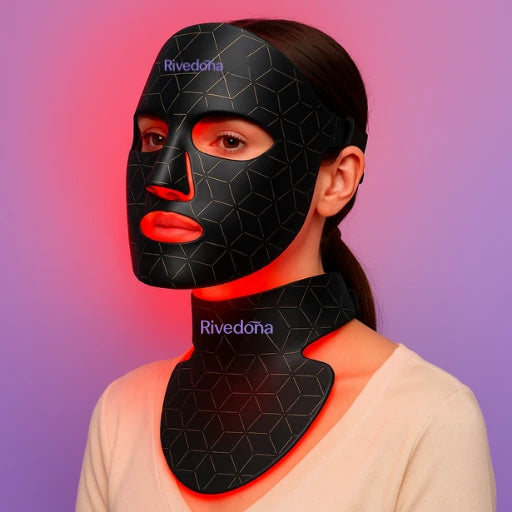 Rivedona

Rivedona