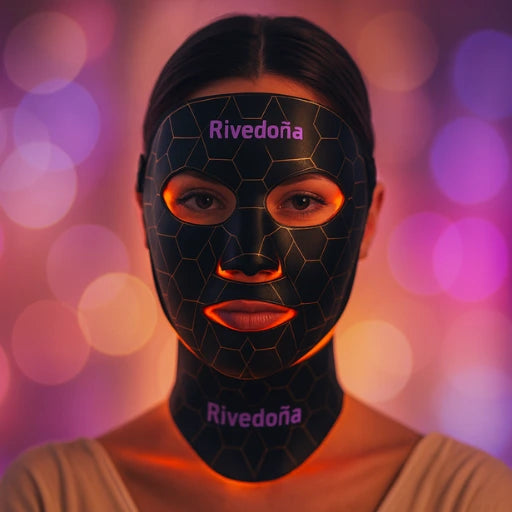 Rivedoña

Rivedoña