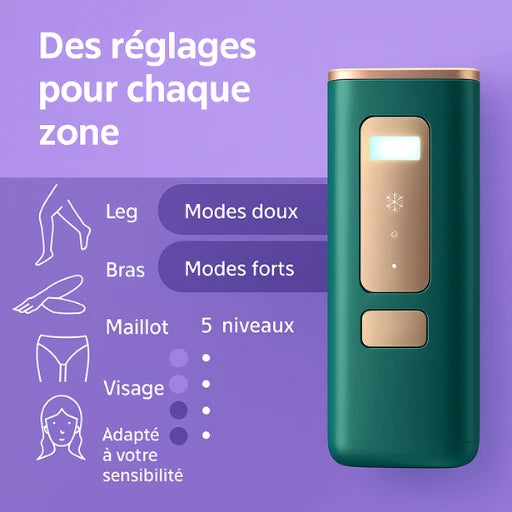 Des réglages pour chaque zone

Leg

Modes doux

Bras

Modes forts

Maillot

5 niveaux

Visage

Adapté à votre sensibilité